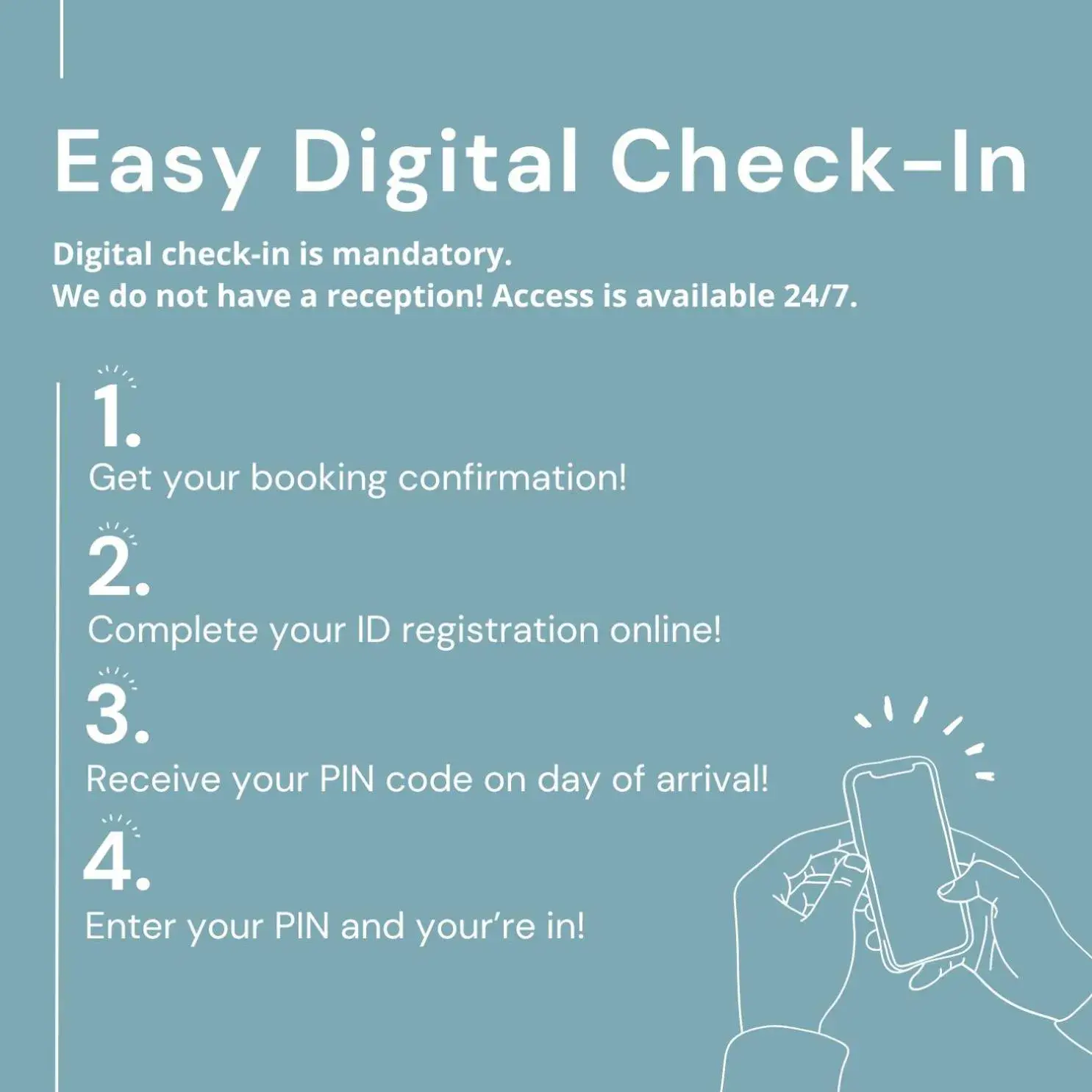 Easy Digital Check-In

Digital check-in is mandatory.
We do not have a reception! Access is available 24/7.

1.
Get your booking confirmation!

2.
Complete your ID registration online!

3.
Receive your PIN code on day of arrival!

4.
Enter your PIN and your're in!