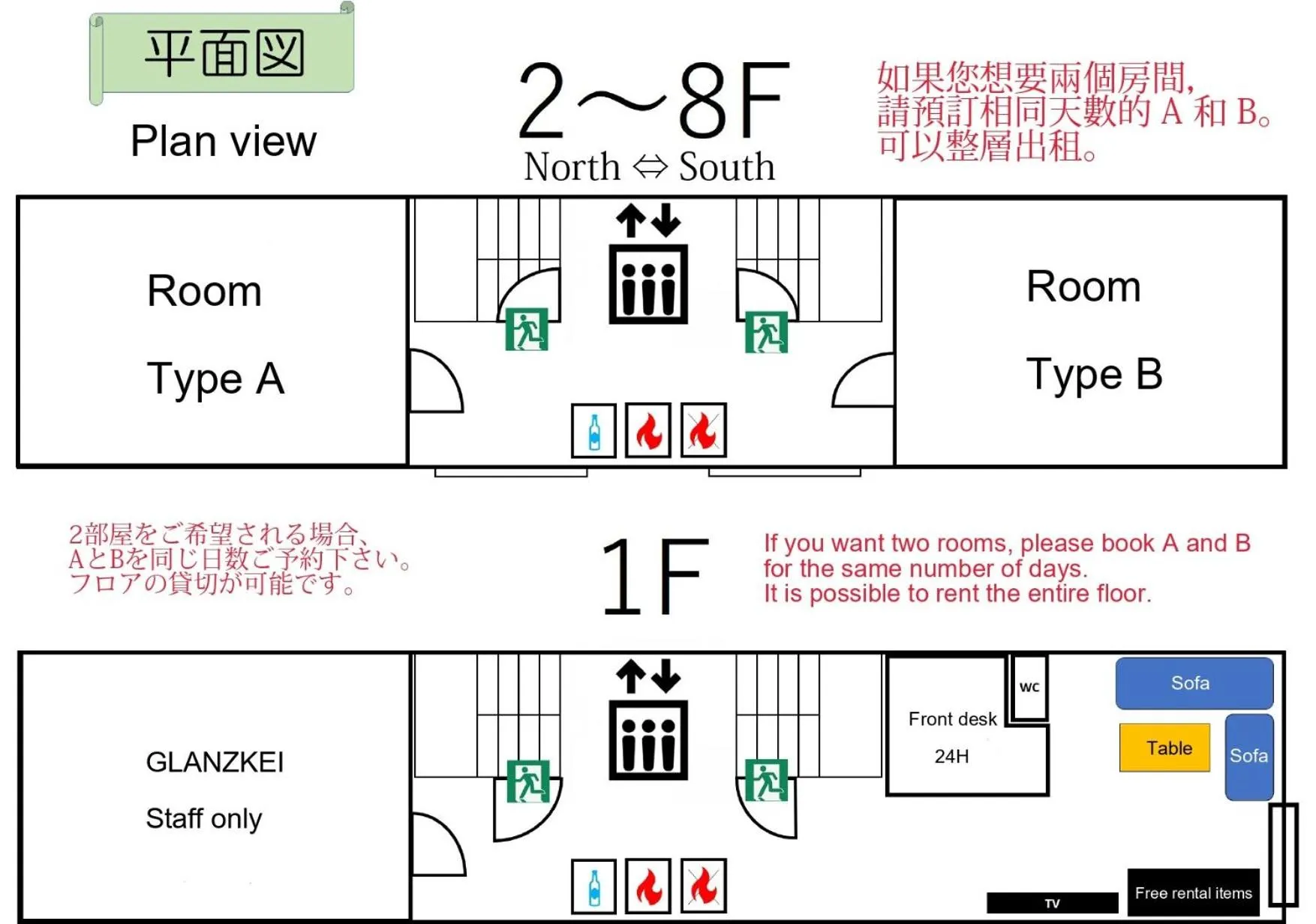 平面図

Plan view

2～8F
North ⇔ South

如果您想要兩個房間,
請預訂相同天數的 A 和 B。
可以整層出租。

Room

Type A

Room

Type B

2部屋をご希望される場合、
AとBを同じ日数ご予約下さい。
フロアの貸切が可能です。

1F

If you want two rooms, please book A and B for the same number of days.
It is possible to rent the entire floor.

GLANZKEI

Staff only

Front desk

24H

WC

Sofa

Table

Sofa

TV

Free rental items