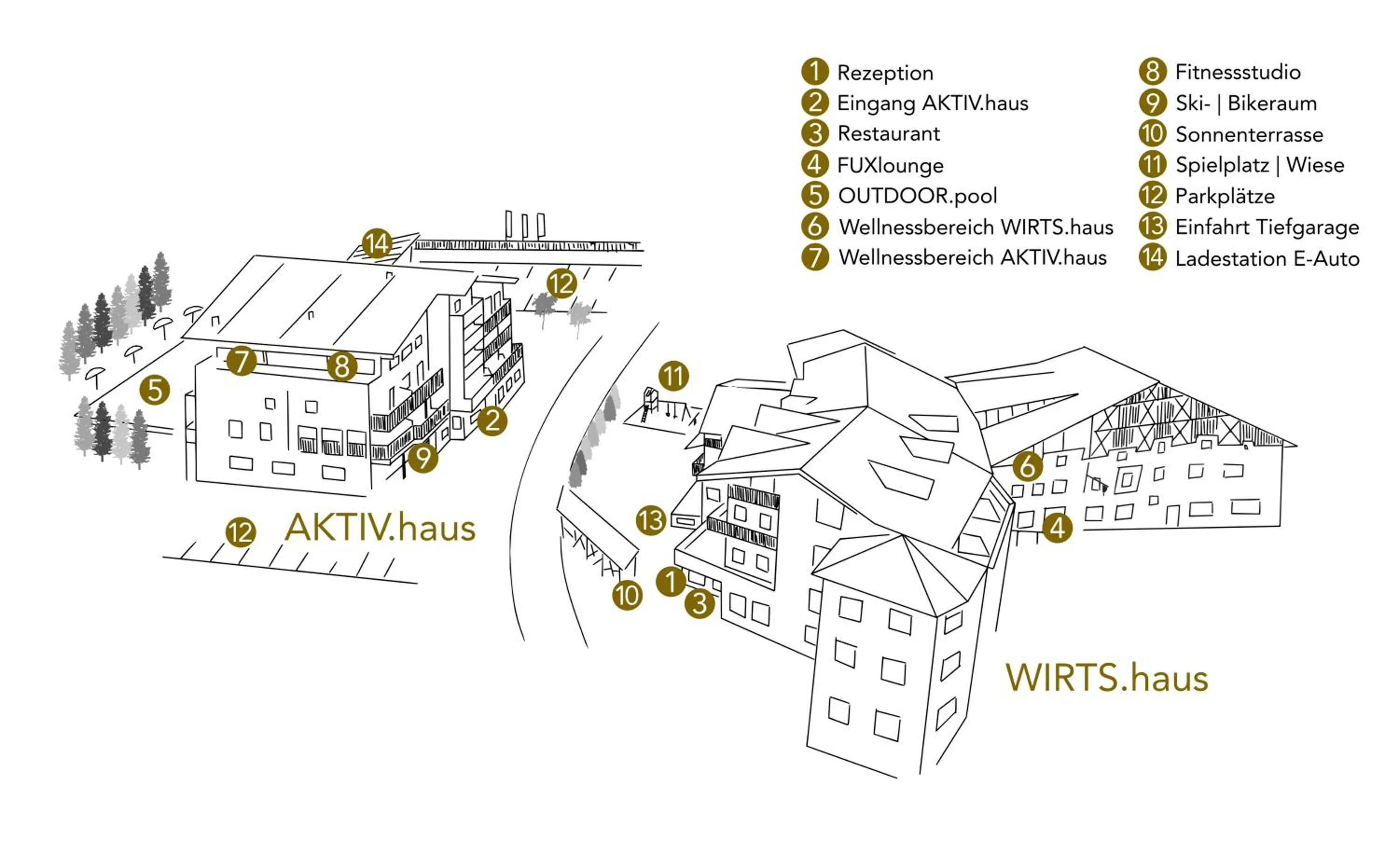 1 Rezeption
2 Eingang AKTIV.haus
3 Restaurant
4 FUXlounge
5 OUTDOOR.pool
6 Wellnessbereich WIRTS.haus
7 Wellnessbereich AKTIV.haus

8 Fitnessstudio
9 Ski- | Bikeraum
10 Sonnenterrasse
11 Spielplatz | Wiese
12 Parkplätze
13 Einfahrt Tiefgarage
14 Ladestation E-Auto

14
12
7
8
5
2
9
12
AKTIV.haus
11
6
13
4
1
10
3
WIRTS.haus