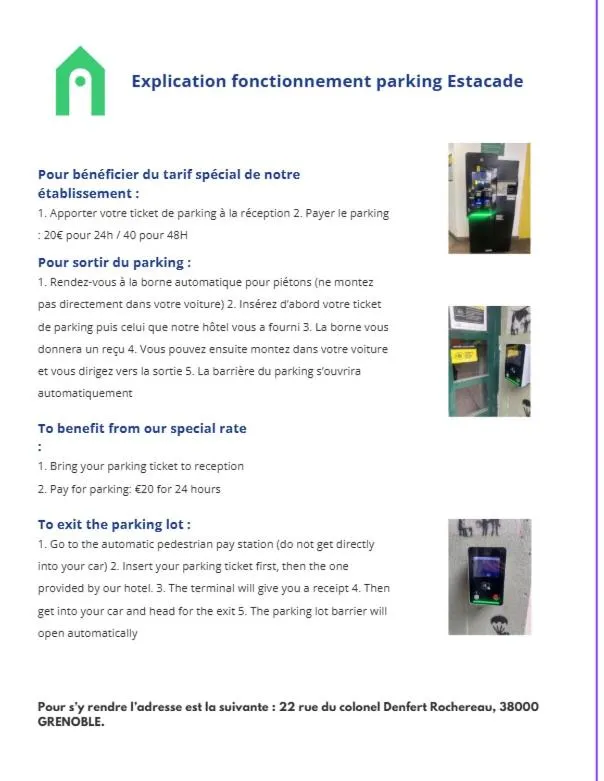 Explication fonctionnement parking Estacade

Pour bénéficier du tarif spécial de notre établissement :
1. Apporter votre ticket de parking à la réception 2. Payer le parking : 20€ pour 24h / 40 pour 48H

Pour sortir du parking :
1. Rendez-vous à la borne automatique pour piétons (ne montez pas directement dans votre voiture) 2. Insérez d'abord votre ticket de parking puis celui que notre hôtel vous a fourni 3. La borne vous donnera un reçu 4. Vous pouvez ensuite montez dans votre voiture et vous dirigez vers la sortie 5. La barrière du parking s'ouvrira automatiquement

To benefit from our special rate
:
1. Bring your parking ticket to reception
2. Pay for parking: €20 for 24 hours

To exit the parking lot :
1. Go to the automatic pedestrian pay station (do not get directly into your car) 2. Insert your parking ticket first, then the one provided by our hotel. 3. The terminal will give you a receipt 4. Then get into your car and head for the exit 5. The parking lot barrier will open automatically

Pour s'y rendre l'adresse est la suivante : 22 rue du colonel Denfert Rochereau, 38000 GRENOBLE.