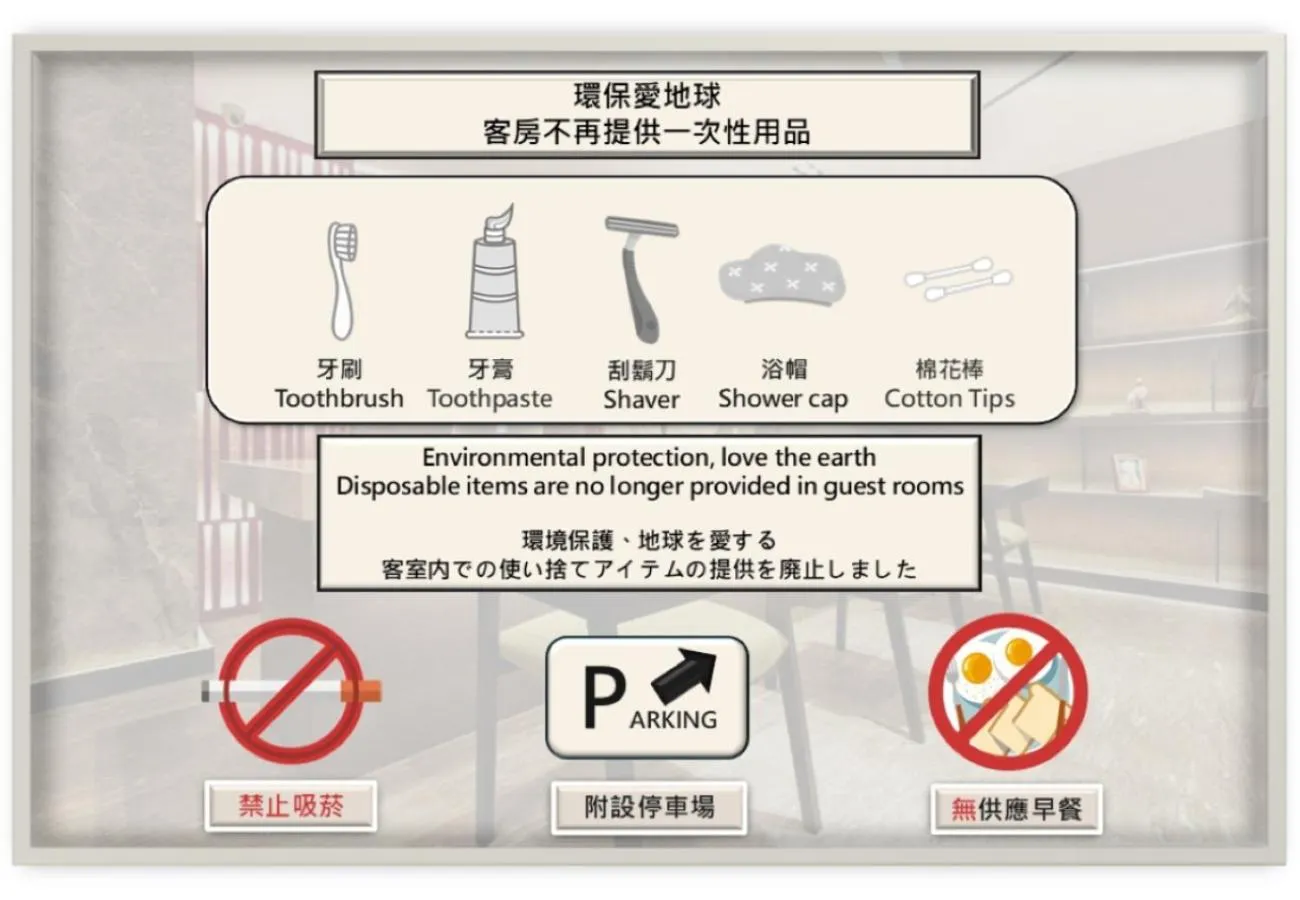 環保愛地球
客房不再提供一次性用品

牙刷
Toothbrush

牙膏
Toothpaste

刮鬍刀
Shaver

浴帽
Shower cap

棉花棒
Cotton Tips

Environmental protection, love the earth
Disposable items are no longer provided in guest rooms

環境保護、地球を愛する
客室内での使い捨てアイテムの提供を廃止しました

PARKING

禁止吸菸

附設停車場

無供應早餐