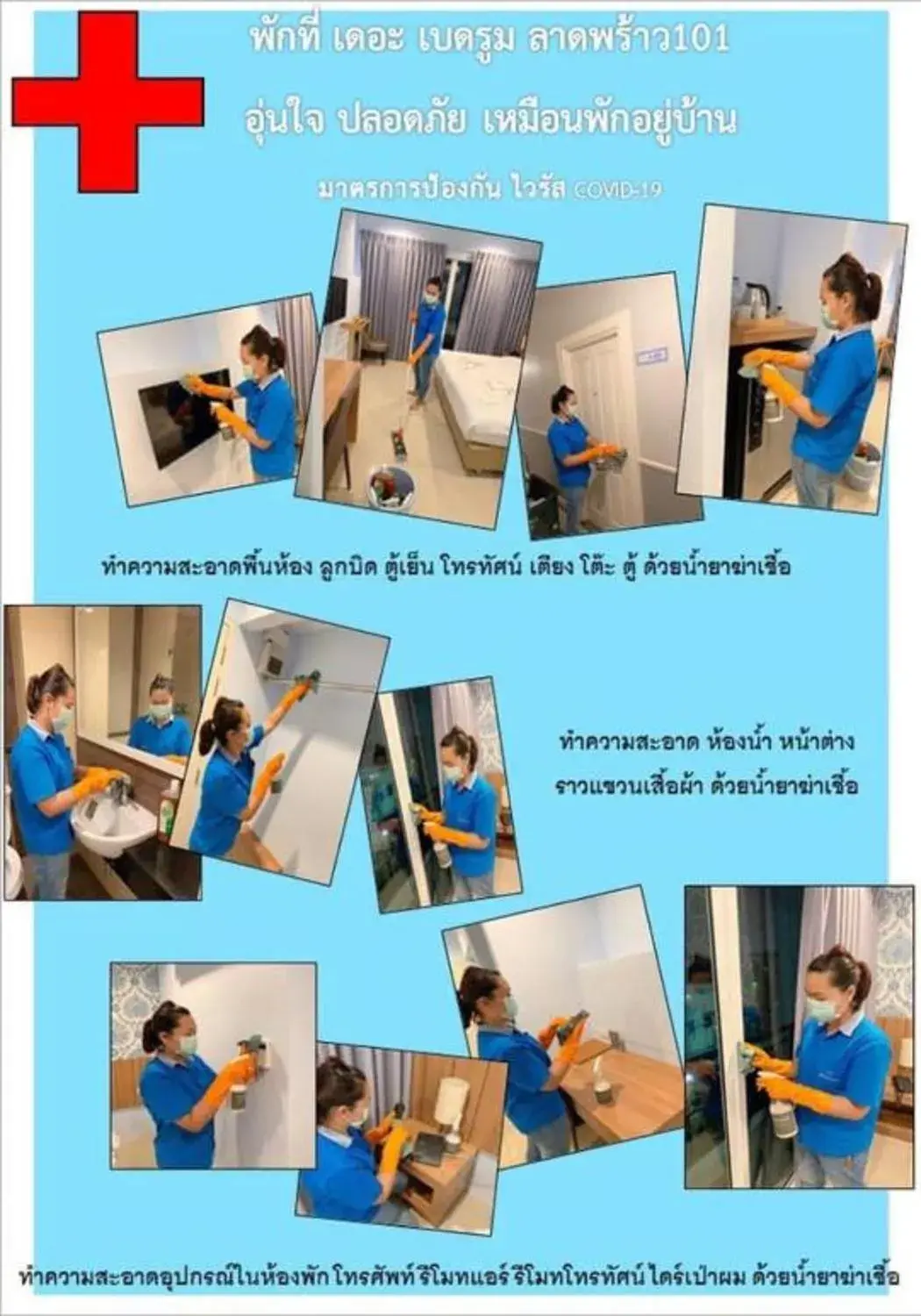 พักที่ เดอะ เบดรูม ลาดพร้าว101

อุ่นใจ ปลอดภัย เหมือนพักอยู่บ้าน

มาตรการป้องกัน ไวรัส COVID-19

ทำความสะอาดพื้นห้อง ลูกบิด ตู้เย็น โทรทัศน์ เตียง โต๊ะ ตู้ ด้วยน้ำยาฆ่าเชื้อ

ทำความสะอาด ห้องน้ำ หน้าต่าง ราวแขวนเสื้อผ้า ด้วยน้ำยาฆ่าเชื้อ

ทำความสะอาดอุปกรณ์ในห้องพัก โทรศัพท์ รีโมทแอร์ รีโมทโทรทัศน์ ไดร์เป่าผม ด้วยน้ำยาฆ่าเชื้อ