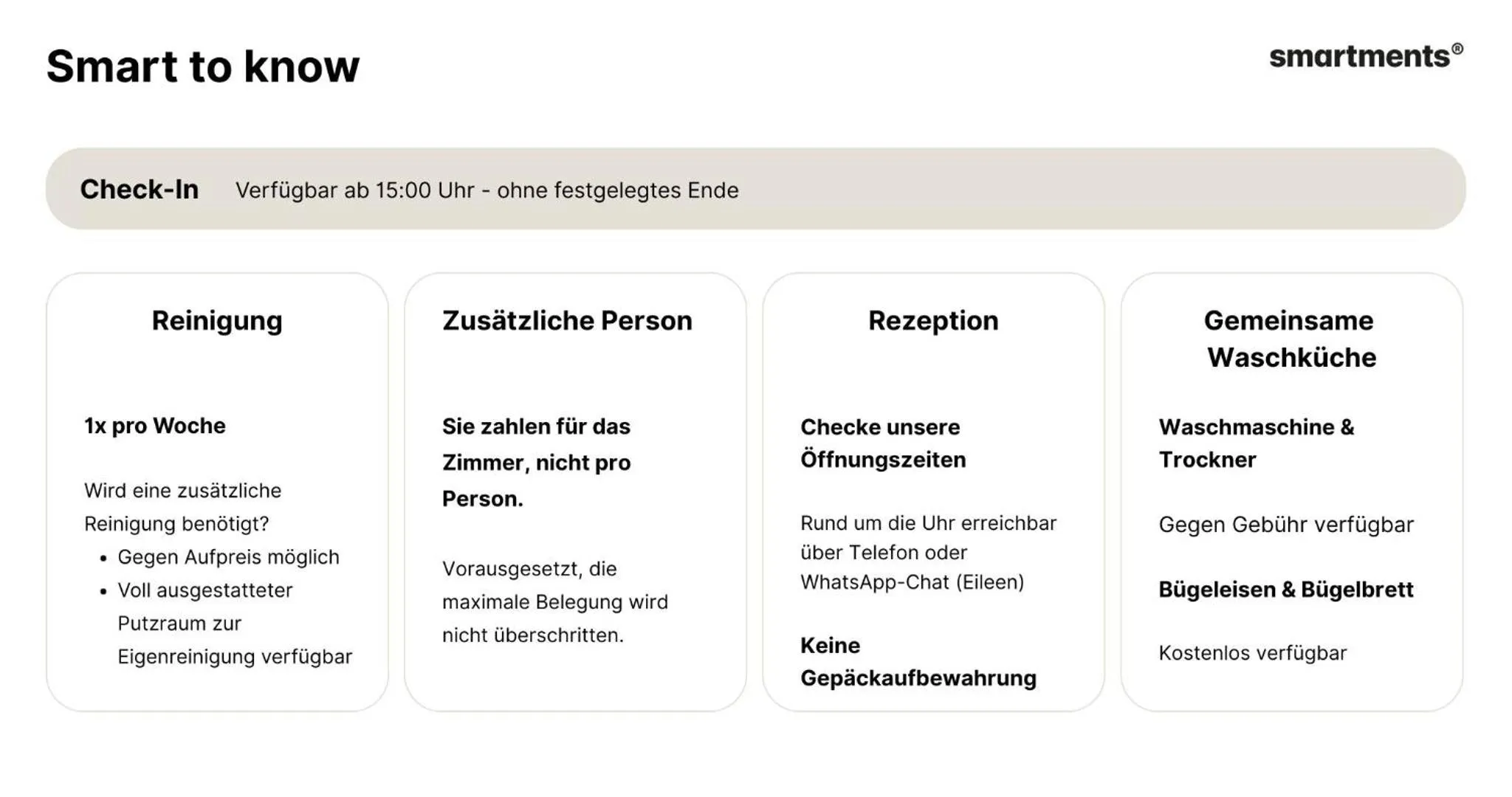 Smart to know

smartments®

Check-In Verfügbar ab 15:00 Uhr - ohne festgelegtes Ende

Reinigung

1x pro Woche

Wird eine zusätzliche Reinigung benötigt?

• Gegen Aufpreis möglich
• Voll ausgestatteter Putzraum zur Eigenreinigung verfügbar

Zusätzliche Person

Sie zahlen für das Zimmer, nicht pro Person.

Vorausgesetzt, die maximale Belegung wird nicht überschritten.

Rezeption

Checke unsere Öffnungszeiten

Rund um die Uhr erreichbar über Telefon oder WhatsApp-Chat (Eileen)

Keine Gepäckaufbewahrung

Gemeinsame Waschküche

Waschmaschine & Trockner

Gegen Gebühr verfügbar

Bügeleisen & Bügelbrett

Kostenlos verfügbar