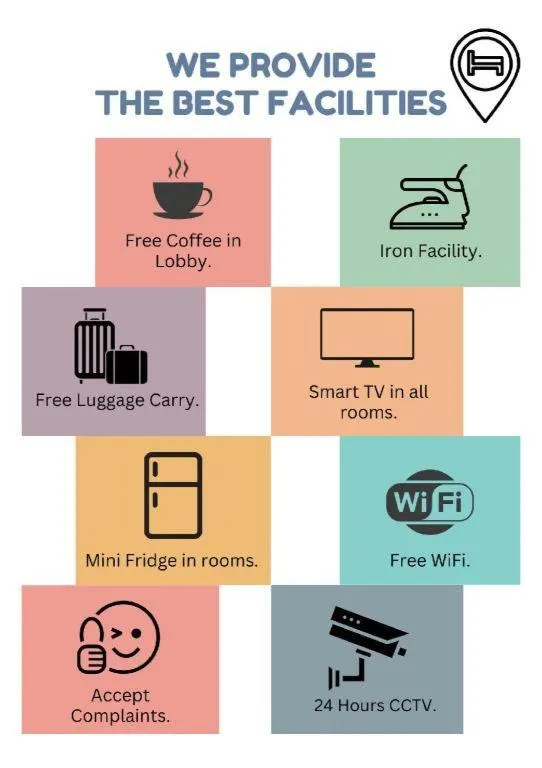 WE PROVIDE
THE BEST FACILITIES

Free Coffee in Lobby.

Iron Facility.

Free Luggage Carry.

Smart TV in all rooms.

Mini Fridge in rooms.

WiFi

Free WiFi.

Accept Complaints.

24 Hours CCTV.