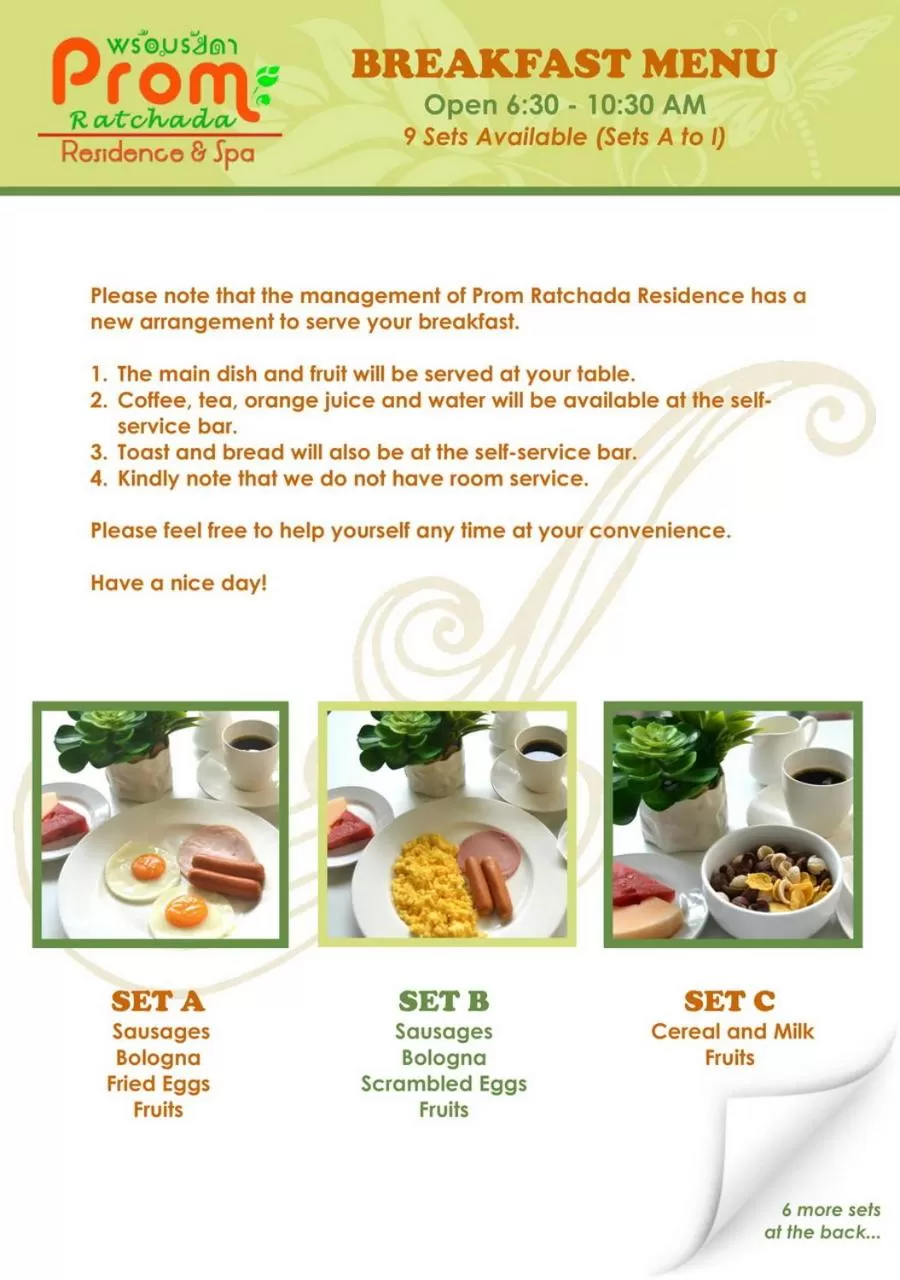 พร้อมรัชดา
Prom
Ratchada
Residence & Spa

BREAKFAST MENU
Open 6:30 - 10:30 AM
9 Sets Available (Sets A to I)

Please note that the management of Prom Ratchada Residence has a new arrangement to serve your breakfast.

1. The main dish and fruit will be served at your table.
2. Coffee, tea, orange juice and water will be available at the self-service bar.
3. Toast and bread will also be at the self-service bar.
4. Kindly note that we do not have room service.

Please feel free to help yourself any time at your convenience.

Have a nice day!

SET A
Sausages
Bologna
Fried Eggs
Fruits

SET B
Sausages
Bologna
Scrambled Eggs
Fruits

SET C
Cereal and Milk
Fruits

6 more sets at the back...