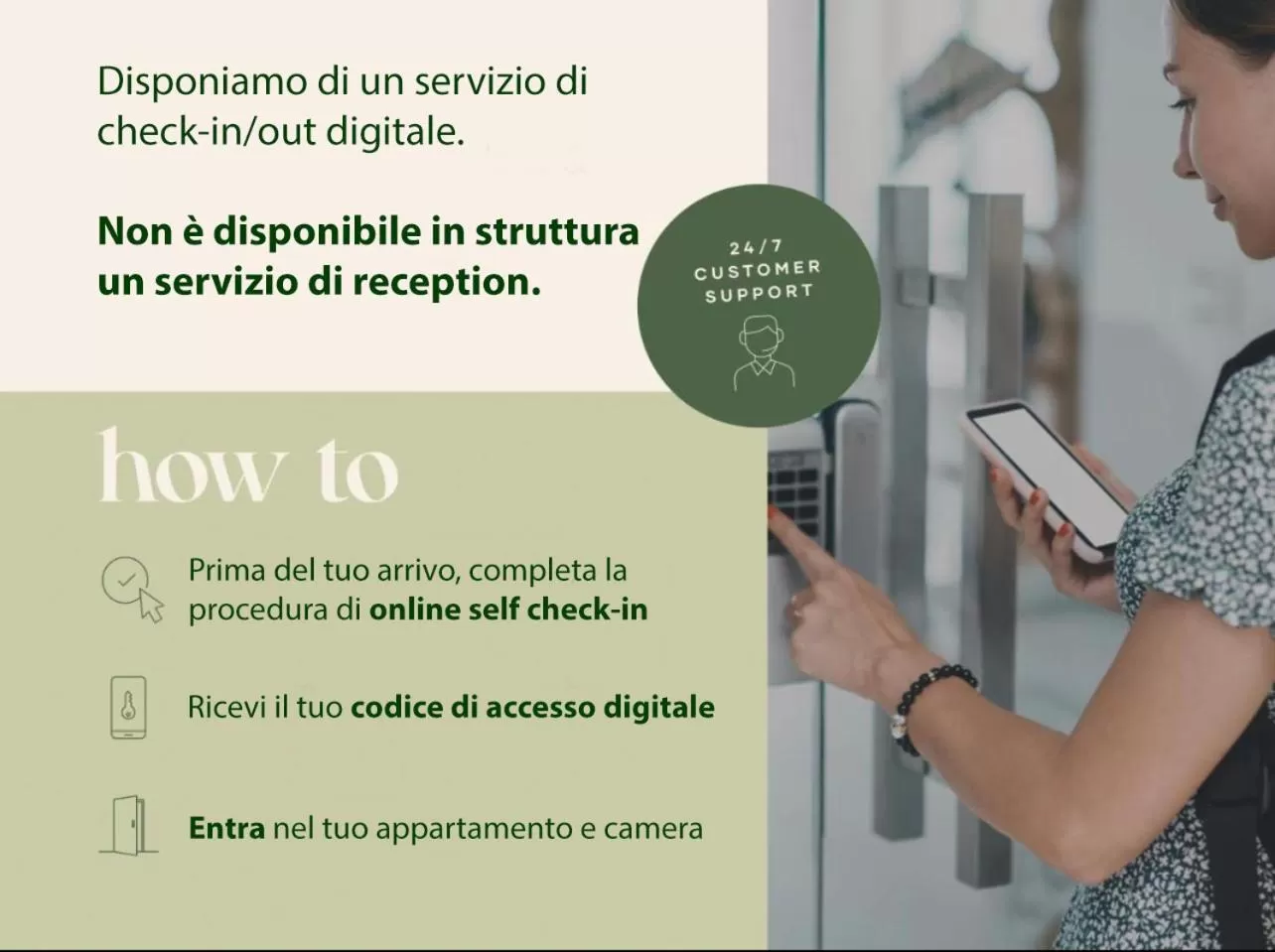 Disponiamo di un servizio di check-in/out digitale.

Non è disponibile in struttura un servizio di reception.

24/7
CUSTOMER
SUPPORT

how to

Prima del tuo arrivo, completa la procedura di online self check-in

Ricevi il tuo codice di accesso digitale

Entra nel tuo appartamento e camera