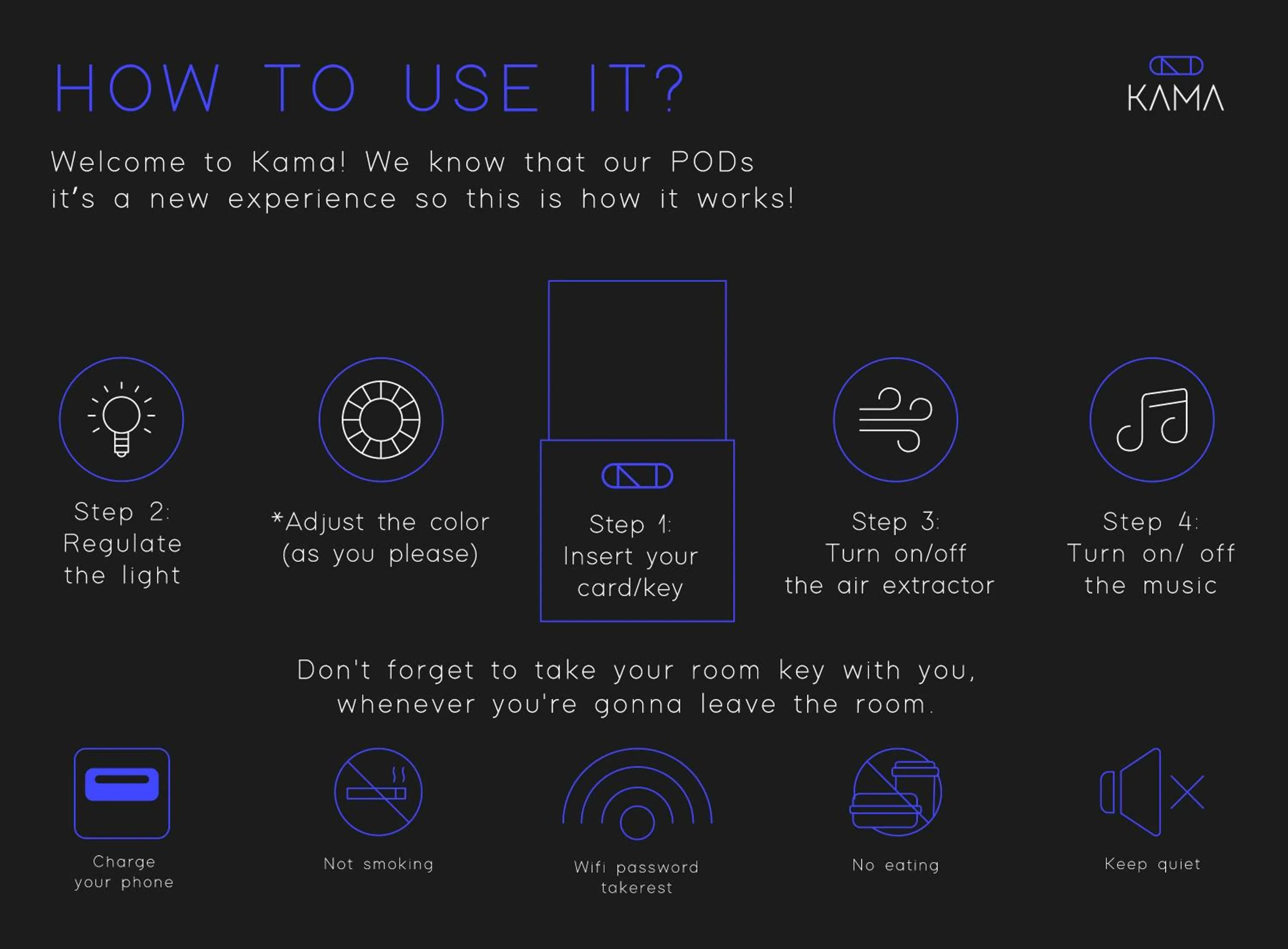 HOW TO USE IT?

KAMA

Welcome to Kama! We know that our PODs it's a new experience so this is how it works!

Step 2: Regulate the light

*Adjust the color (as you please)

Step 1: Insert your card/key

Step 3: Turn on/off the air extractor

Step 4: Turn on/ off the music

Don't forget to take your room key with you, whenever you're gonna leave the room.

Charge your phone

Not smoking

Wifi password takerest

No eating

Keep quiet