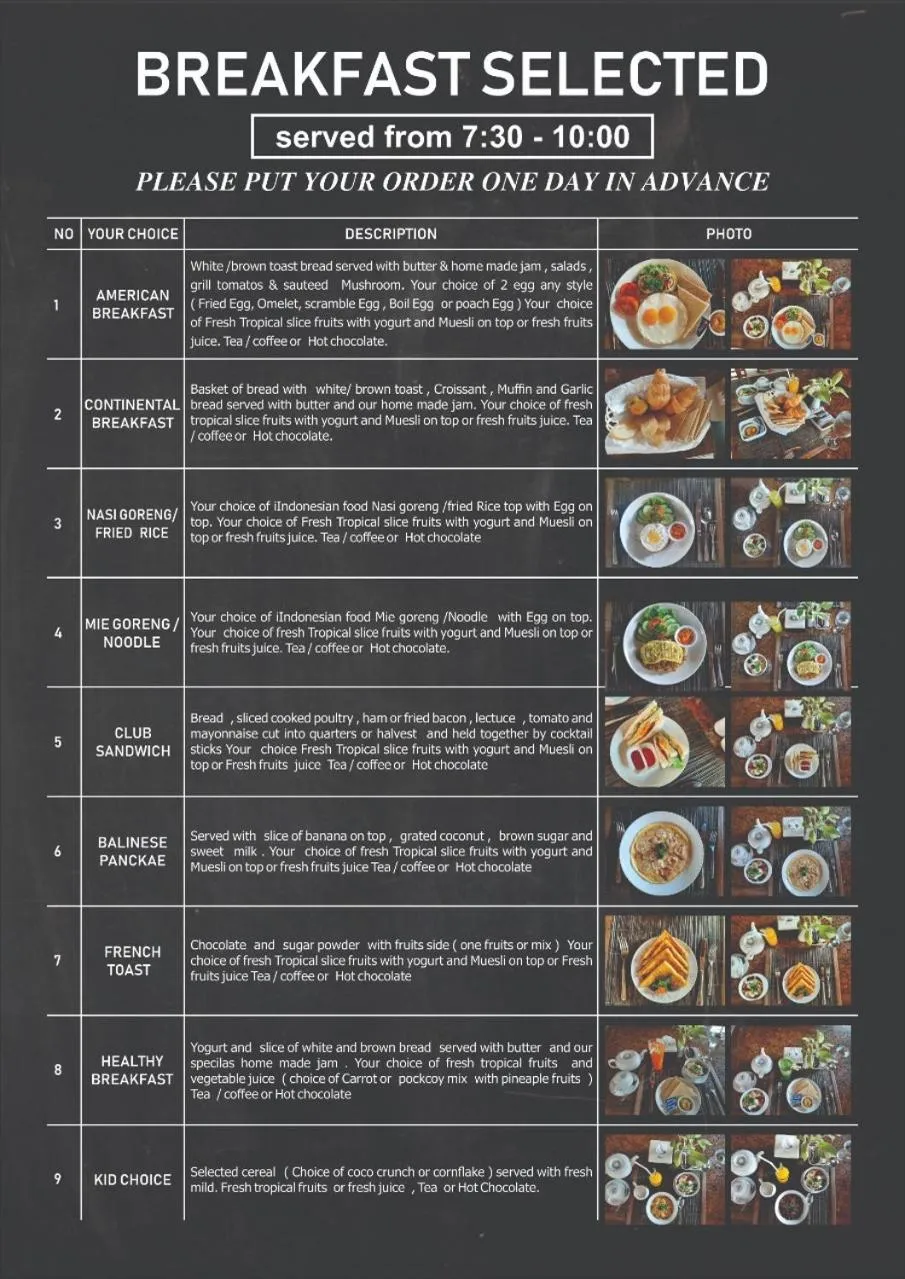 BREAKFAST SELECTED

served from 7:30 - 10:00

PLEASE PUT YOUR ORDER ONE DAY IN ADVANCE

| NO | YOUR CHOICE | DESCRIPTION | PHOTO |
|---|---|---|---|
| 1 | AMERICAN BREAKFAST | White /brown toast bread served with butter & home made jam , salads , grill tomatos & sauteed Mushroom. Your choice of 2 egg any style ( Fried Egg, Omelet, scramble Egg , Boil Egg or poach Egg ) Your choice of Fresh Tropical slice fruits with yogurt and Muesli on top or fresh fruits juice. Tea / coffee or Hot chocolate. | |
| 2 | CONTINENTAL BREAKFAST | Basket of bread with white/ brown toast , Croissant , Muffin and Garlic bread served with butter and our home made jam. Your choice of fresh tropical slice fruits with yogurt and Muesli on top or fresh fruits juice. Tea / coffee or Hot chocolate. | |
| 3 | NASI GORENG/ FRIED RICE | Your choice of iIndonesian food Nasi goreng /fried Rice top with Egg on top. Your choice of Fresh Tropical slice fruits with yogurt and Muesli on top or fresh fruits juice. Tea / coffee or Hot chocolate | |
| 4 | MIE GORENG / NOODLE | Your choice of iIndonesian food Mie goreng /Noodle with Egg on top. Your choice of fresh Tropical slice fruits with yogurt and Muesli on top or fresh fruits juice. Tea / coffee or Hot chocolate. | |
| 5 | CLUB SANDWICH | Bread , sliced cooked poultry , ham or fried bacon , lectuce , tomato and mayonnaise cut into quarters or halvest and held together by cocktail sticks Your choice Fresh Tropical slice fruits with yogurt and Muesli on top or Fresh fruits juice Tea / coffee or Hot chocolate | |
| 6 | BALINESE PANCKAE | Served with slice of banana on top , grated coconut , brown sugar and sweet milk . Your choice of fresh Tropical slice fruits with yogurt and Muesli on top or fresh fruits juice Tea / coffee or Hot chocolate | |
| 7 | FRENCH TOAST | Chocolate and sugar powder with fruits side ( one fruits or mix ) Your choice of fresh Tropical slice fruits with yogurt and Muesli on top or Fresh fruits juice Tea / coffee or Hot chocolate | |
| 8 | HEALTHY BREAKFAST | Yogurt and slice of white and brown bread served with butter and our specilas home made jam . Your choice of fresh tropical fruits and vegetable juice ( choice of Carrot or pockcoy mix with pineaple fruits ) Tea / coffee or Hot chocolate | |
| 9 | KID CHOICE | Selected cereal ( Choice of coco crunch or cornflake ) served with fresh mild. Fresh tropical fruits or fresh juice , Tea or Hot Chocolate. | |